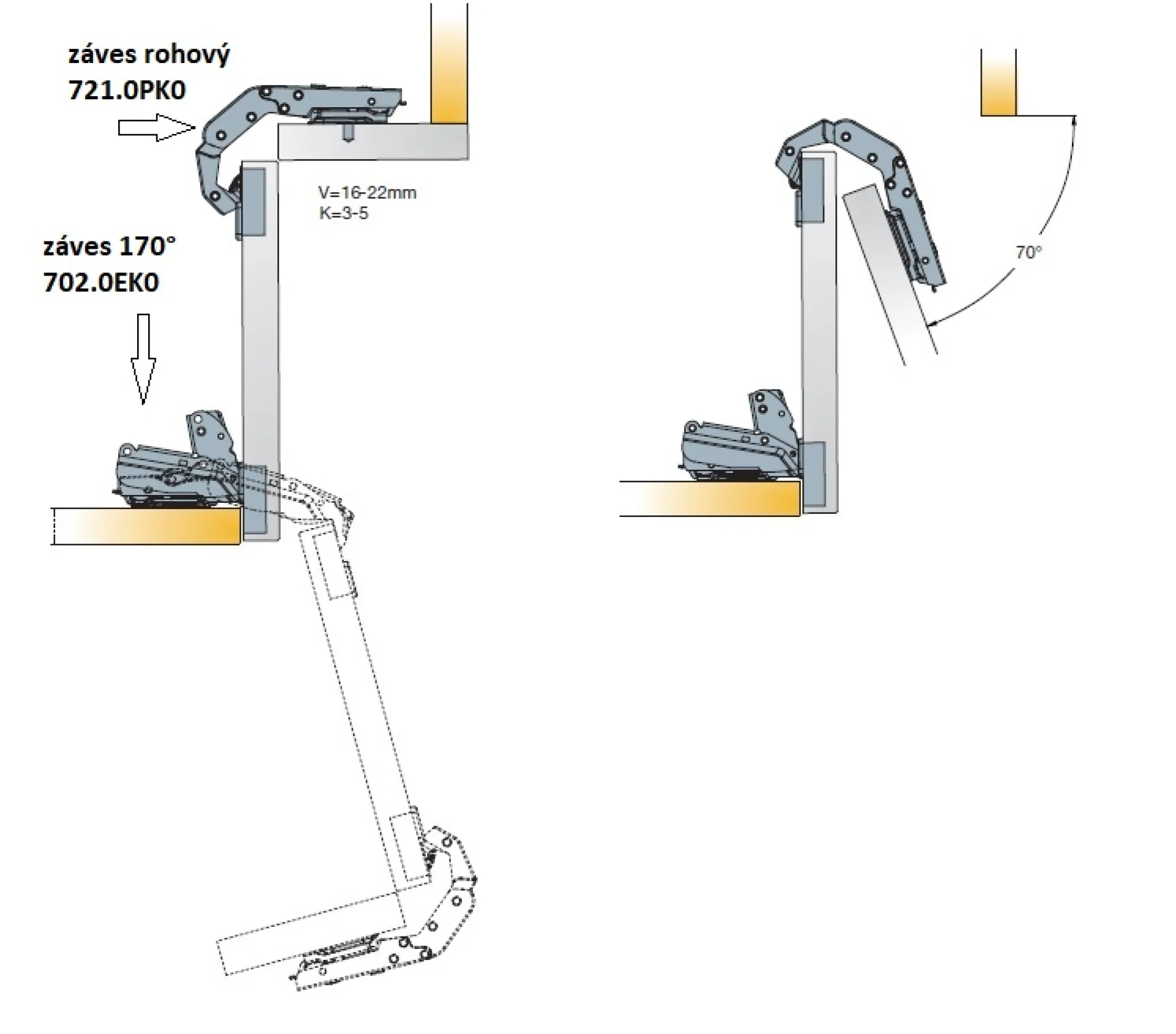 záves rohový
721.0PK0

V=16-22mm
K=3-5

záves 170°
702.0EK0

70°