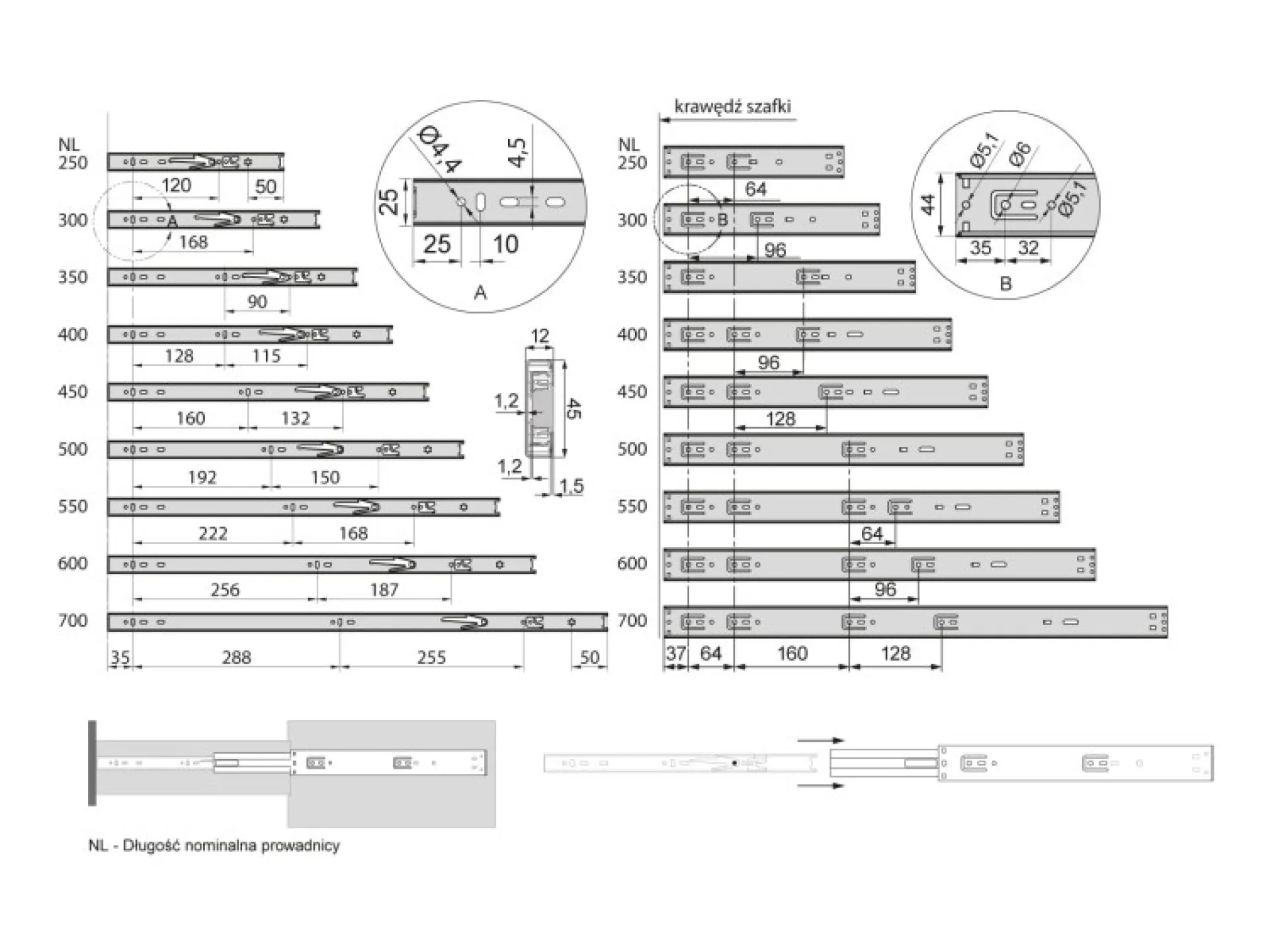 NL
250
120
50
300
A
168
350
90
400
128
115
450
160
132
500
192
150
550
222
168
600
256
187
700
35
288
255
50

Ø4,4
4,5
25
25
10
A

12
1,2
45
1,2
1,5

krawędź szafki
NL
250
64
300
B
96
350
400
96
450
128
500
550
64
600
96
700
37
64
160
128

Ø5,1
Ø6
Ø5,1
44
35
32
B

NL - Długość nominalna prowadnicy