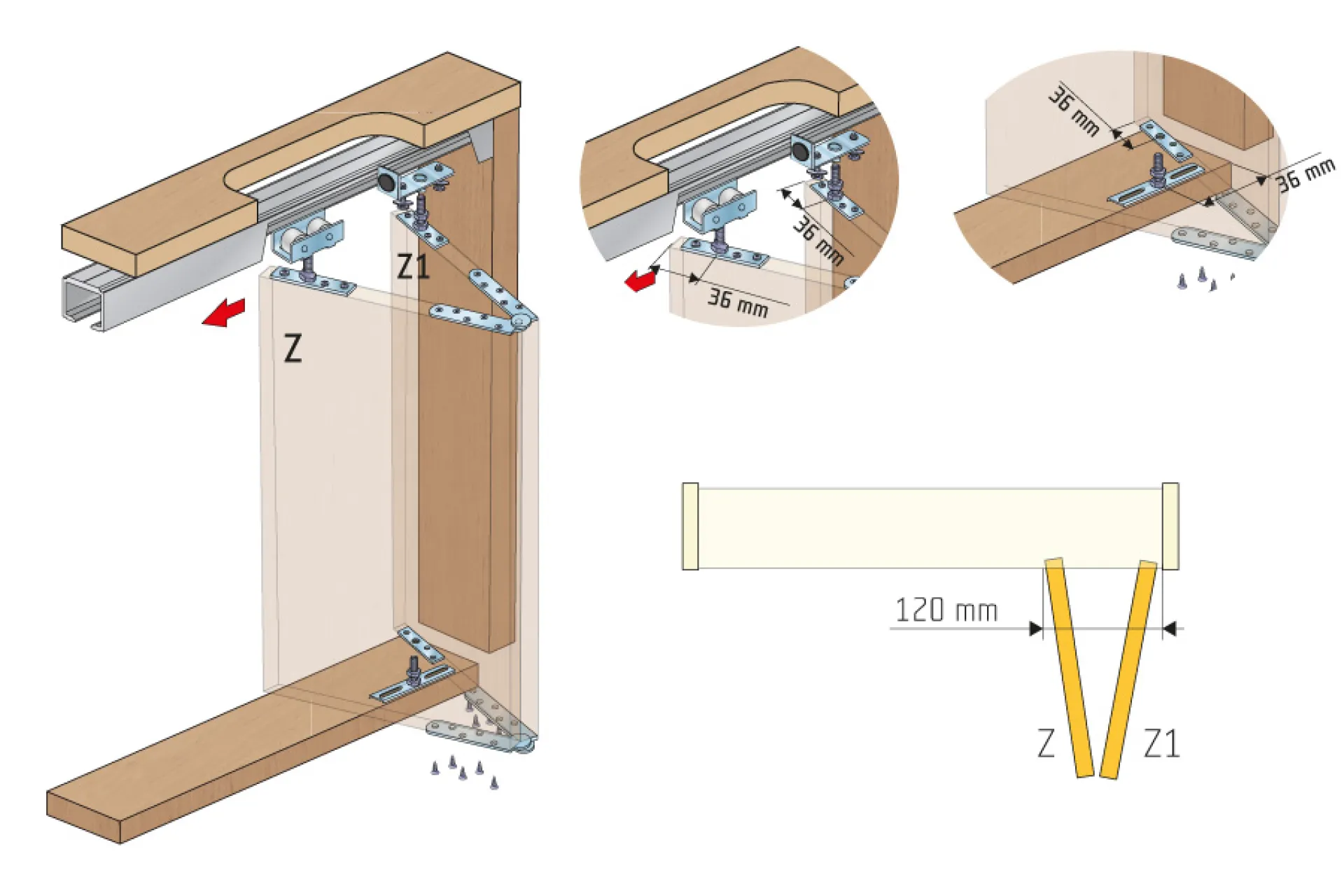 Z1
Z
36 mm
36 mm
36 mm
36 mm
120 mm
Z
Z1