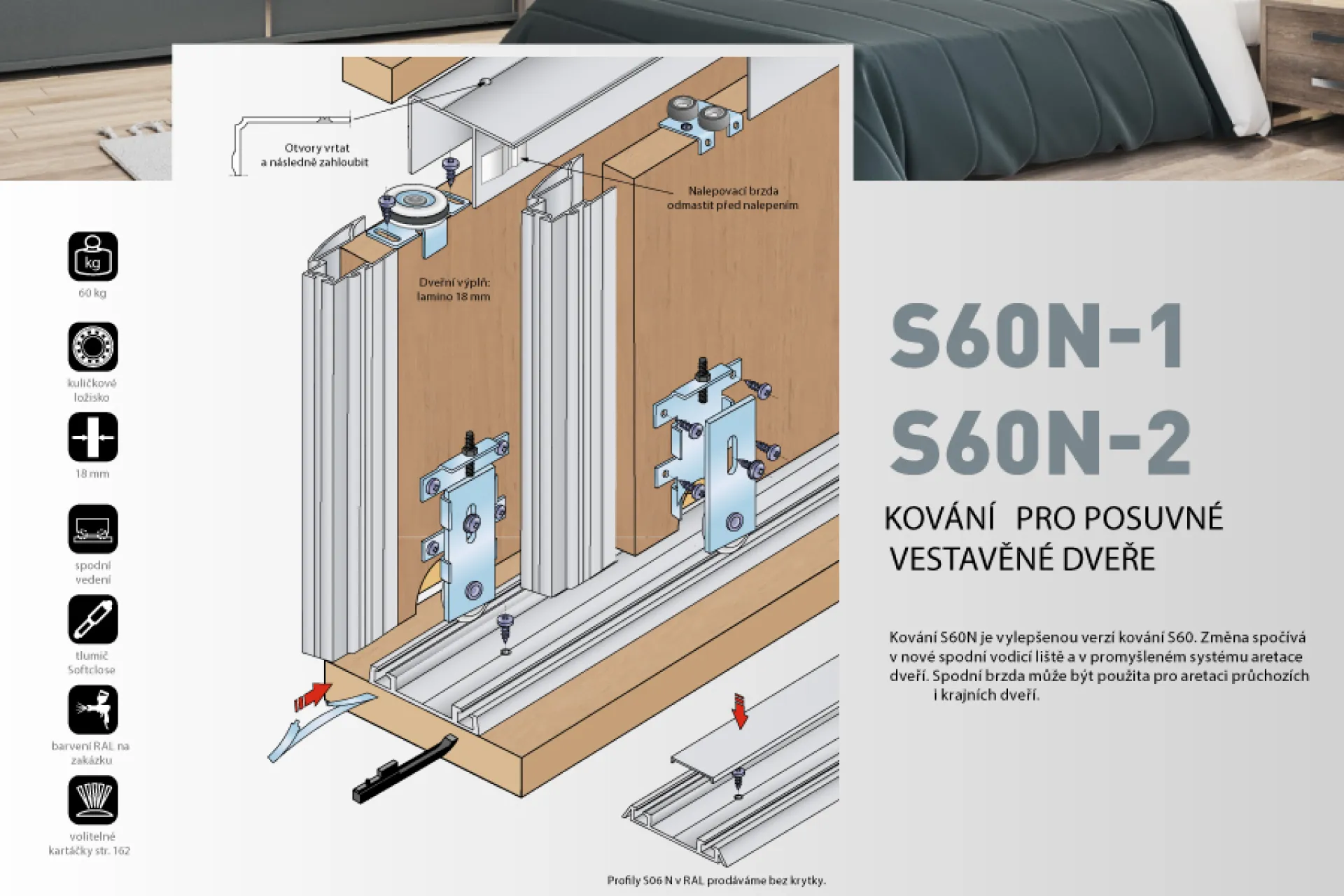 kg
60 kg

kuličkové ložisko

18 mm

spodní vedení

tlumič Softclose

barvení RAL na zakázku

volitelné kartáčky str. 162

Otvory vrtat a následně zahloubit

Nalepovací brzda odmastit před nalepením

Dveřní výplň: lamino 18 mm

Profily S06 N v RAL prodáváme bez krytky.

S60N-1
S60N-2

KOVÁNÍ PRO POSUVNÉ VESTAVĚNÉ DVEŘE

Kování S60N je vylepšenou verzí kování S60. Změna spočívá v nové spodní vodicí liště a v promyšleném systému aretace dveří. Spodní brzda může být použita pro aretaci průchozích i krajních dveří.